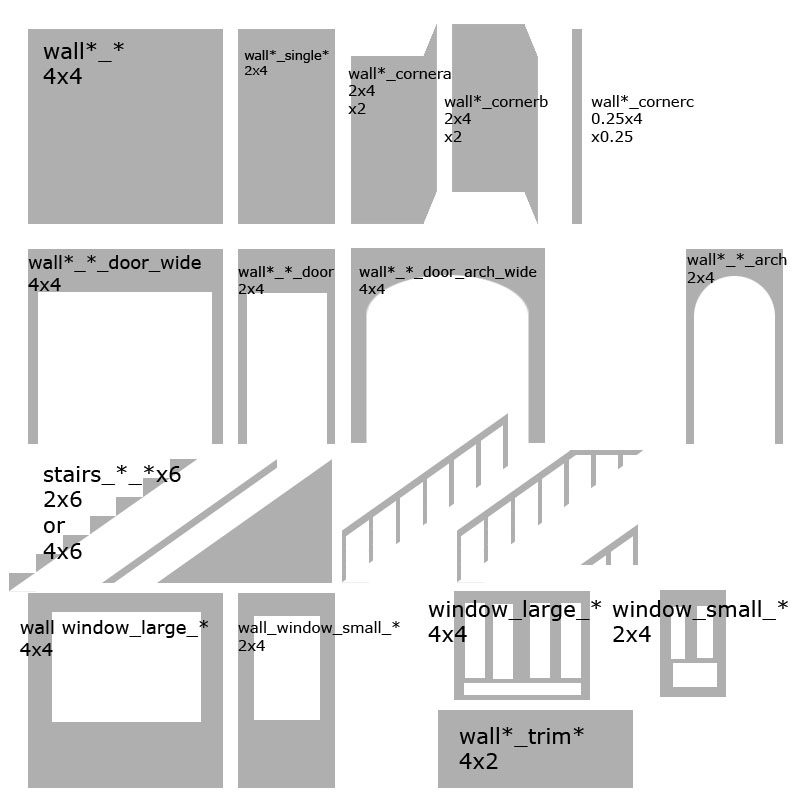 wall*_*
4x4

wall*_single*
2x4

wall*_cornera
2x4
x2

wall*_cornerb
2x4
x2

wall*_cornerc
0.25x4
x0.25

wall*_*_door_wide
4x4

wall*_*_door
2x4

wall*_*_door_arch_wide
4x4

wall*_*_arch
2x4

stairs_*_*x6
2x6
or
4x6

wall window_large_*
4x4

wall_window_small_*
2x4

window_large_*
4x4

window_small_*
2x4

wall*_trim*
4x2